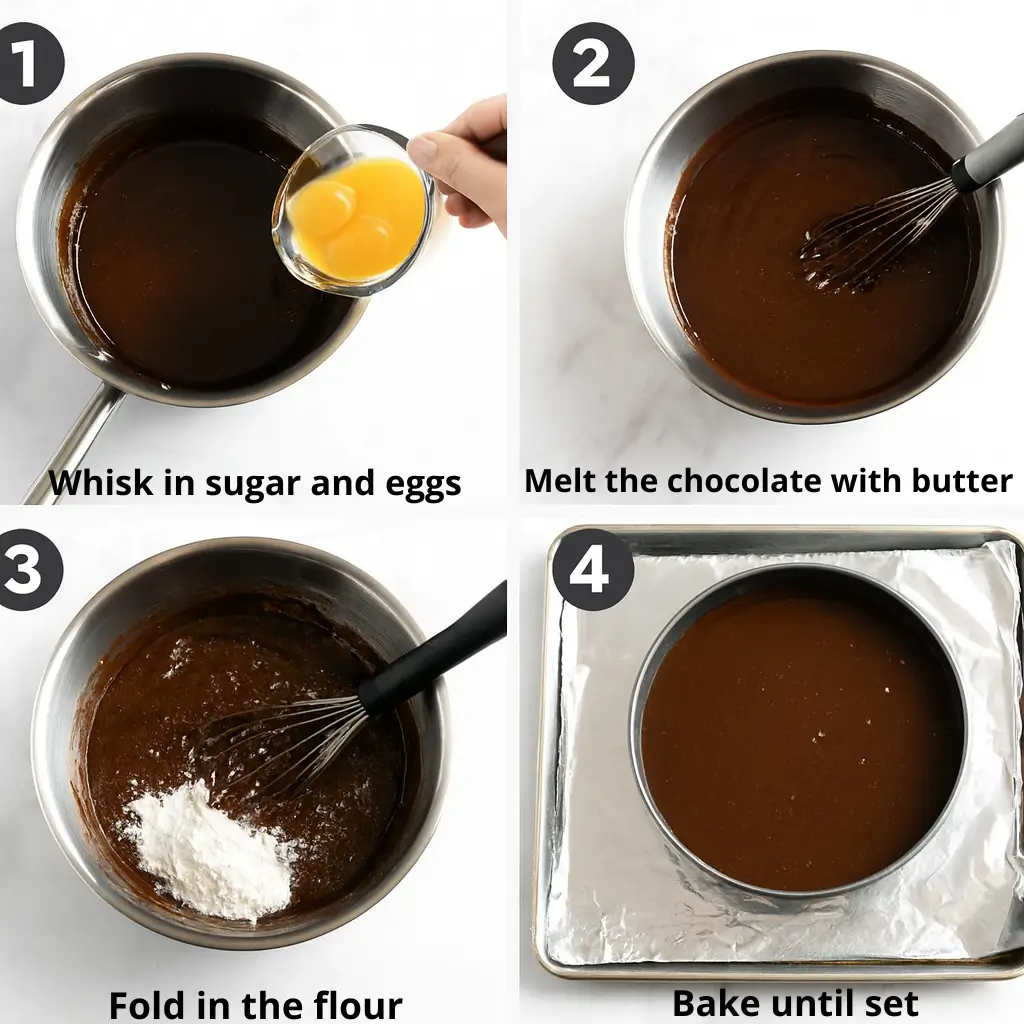 1

Whisk in sugar and eggs

2

Melt the chocolate with butter

3

Fold in the flour

4

Bake until set